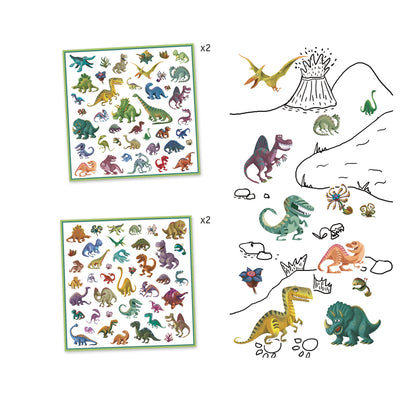 x2

x2