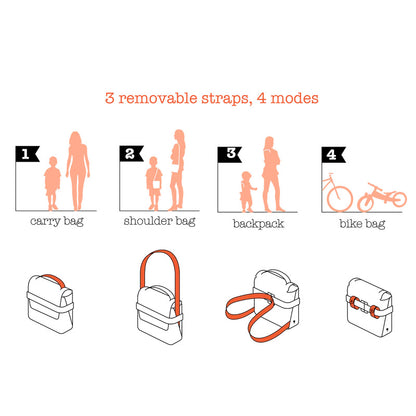 3 removable straps, 4 modes

1
carry bag

2
shoulder bag

3
backpack

4
bike bag