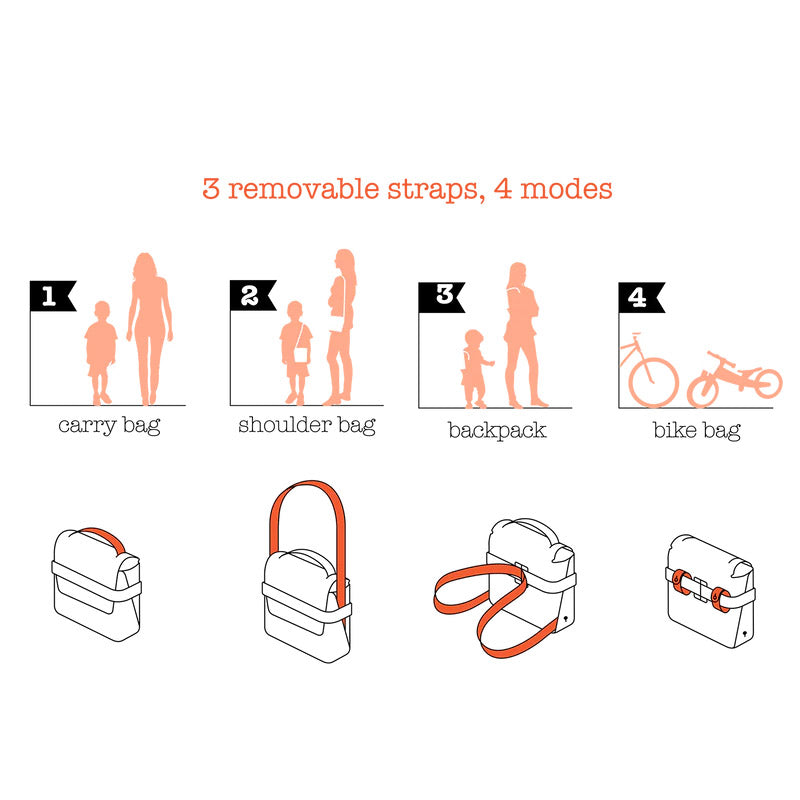 3 removable straps, 4 modes

1
carry bag

2
shoulder bag

3
backpack

4
bike bag