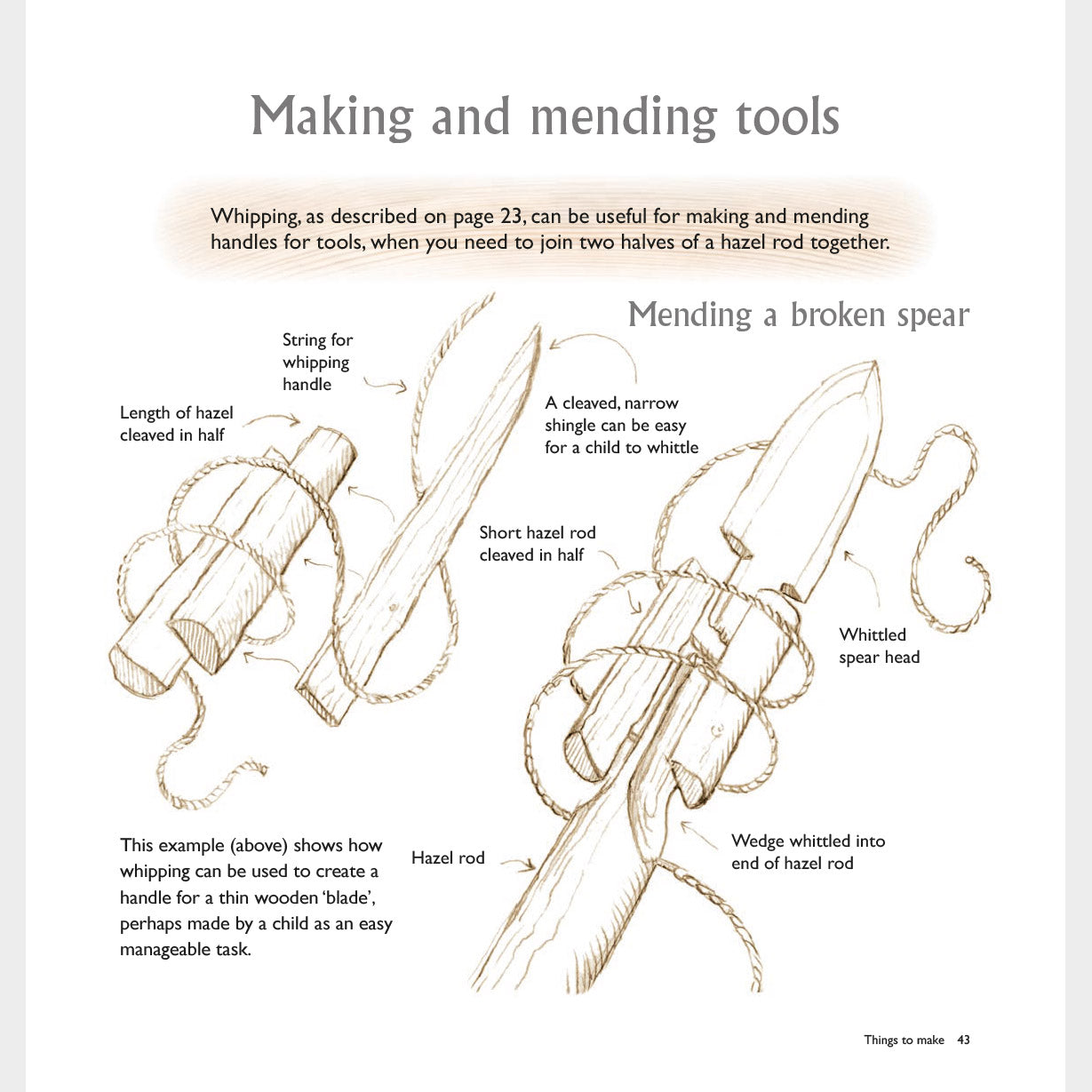 Making and mending tools

Whipping, as described on page 23, can be useful for making and mending handles for tools, when you need to join two halves of a hazel rod together.

Mending a broken spear

String for whipping handle

Length of hazel cleaved in half

A cleaved, narrow shingle can be easy for a child to whittle

Short hazel rod cleaved in half

Whittled spear head

Hazel rod

Wedge whittled into end of hazel rod

This example (above) shows how whipping can be used to create a handle for a thin wooden 'blade', perhaps made by a child as an easy manageable task.

Things to make 43