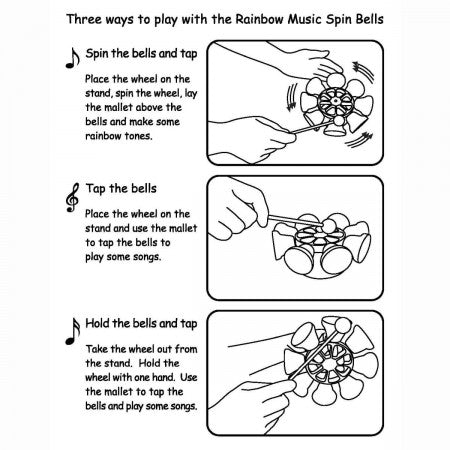 Three ways to play with the Rainbow Music Spin Bells

Spin the bells and tap

Place the wheel on the stand, spin the wheel, lay the mallet above the bells and make some rainbow tones.

Tap the bells

Place the wheel on the stand and use the mallet to tap the bells to play some songs.

Hold the bells and tap

Take the wheel out from the stand. Hold the wheel with one hand. Use the mallet to tap the bells and play some songs.